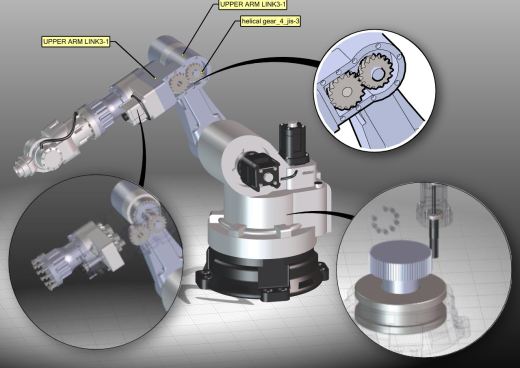 UPPER ARM LINK3-1

helical gear_4_jis-3

UPPER ARM LINK3-1